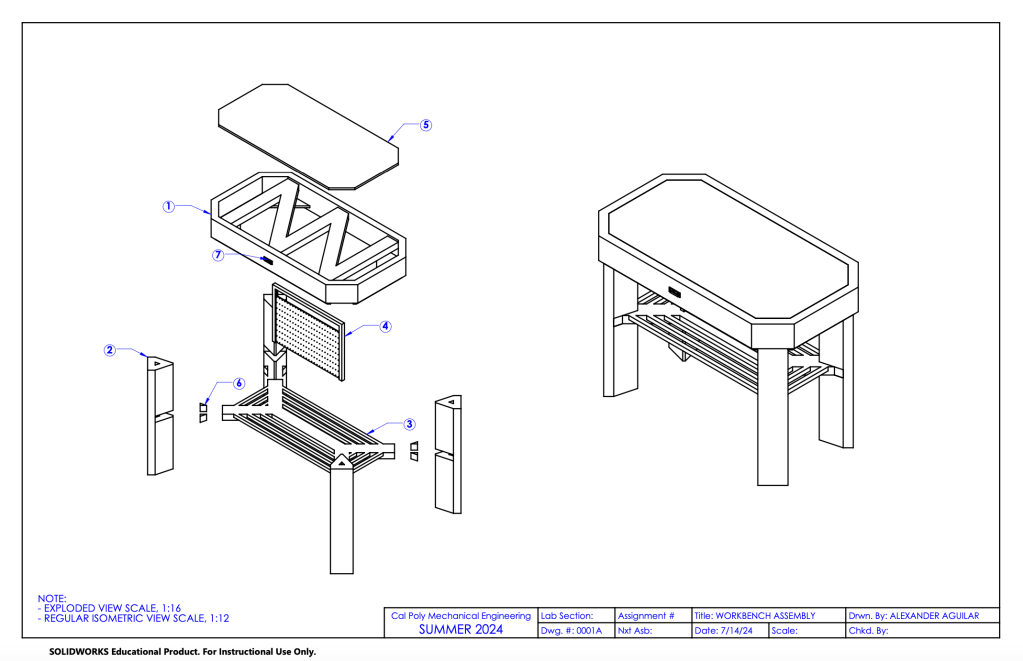 5

1

7

4

2

6

3

NOTE:
- EXPLODED VIEW SCALE, 1:16
- REGULAR ISOMETRIC VIEW SCALE, 1:12

| Cal Poly Mechanical Engineering | Lab Section: | Assignment # | Title: WORKBENCH ASSEMBLY | | Drwn. By: ALEXANDER AGUILAR |
|---|---|---|---|---|---|
| SUMMER 2024 | Dwg. #: 0001A | Nxt Asb: | Date: 7/14/24 | Scale: | Chkd. By: |

SOLIDWORKS Educational Product. For Instructional Use Only.