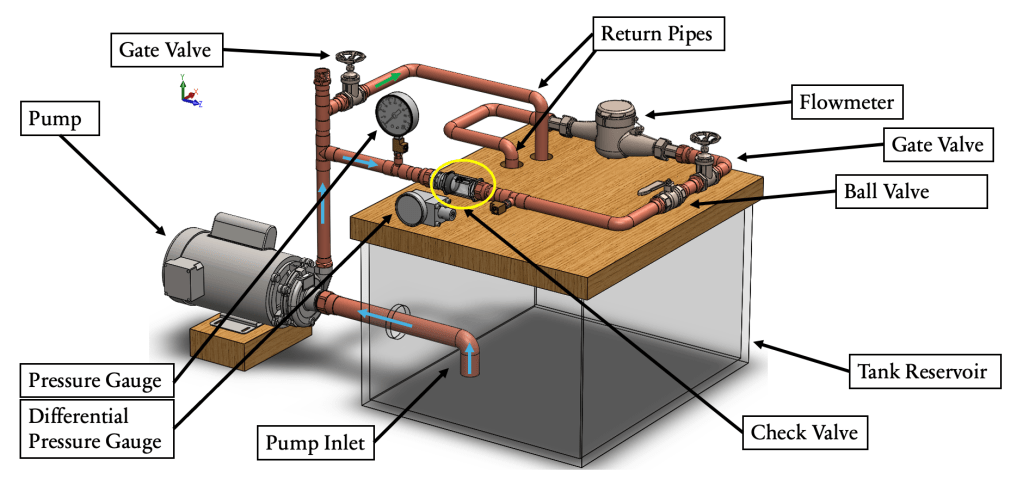 Gate Valve

Return Pipes

Pump

Flowmeter

Gate Valve

Ball Valve

Pressure Gauge

Differential Pressure Gauge

Pump Inlet

Check Valve

Tank Reservoir